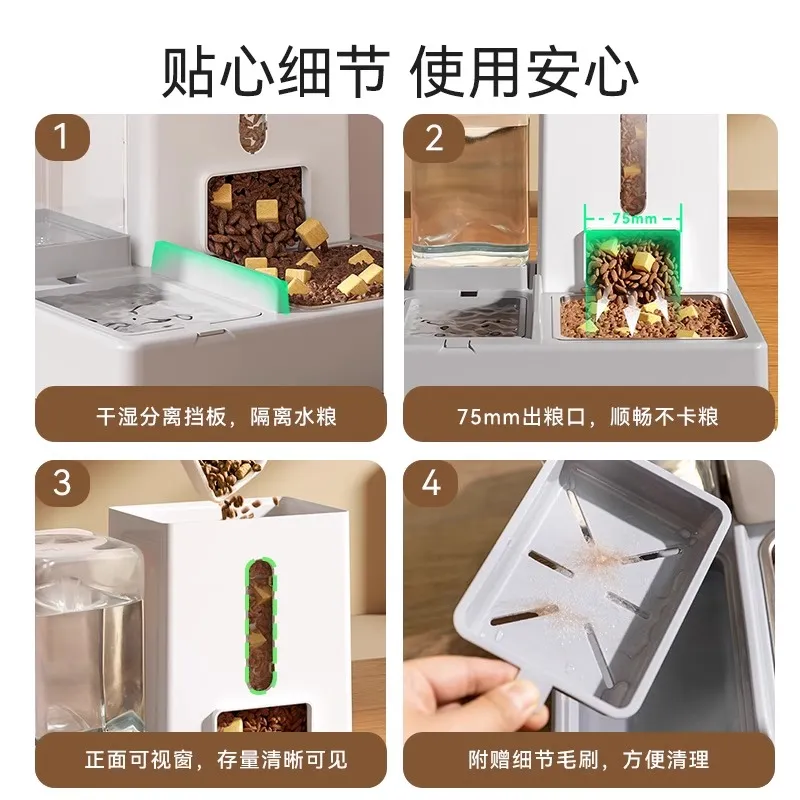 贴心细节 使用安心

1

干湿分离挡板，隔离水粮

2

75mm

75mm出粮口，顺畅不卡粮

3

正面可视窗，存量清晰可见

4

附赠细节毛刷，方便清理