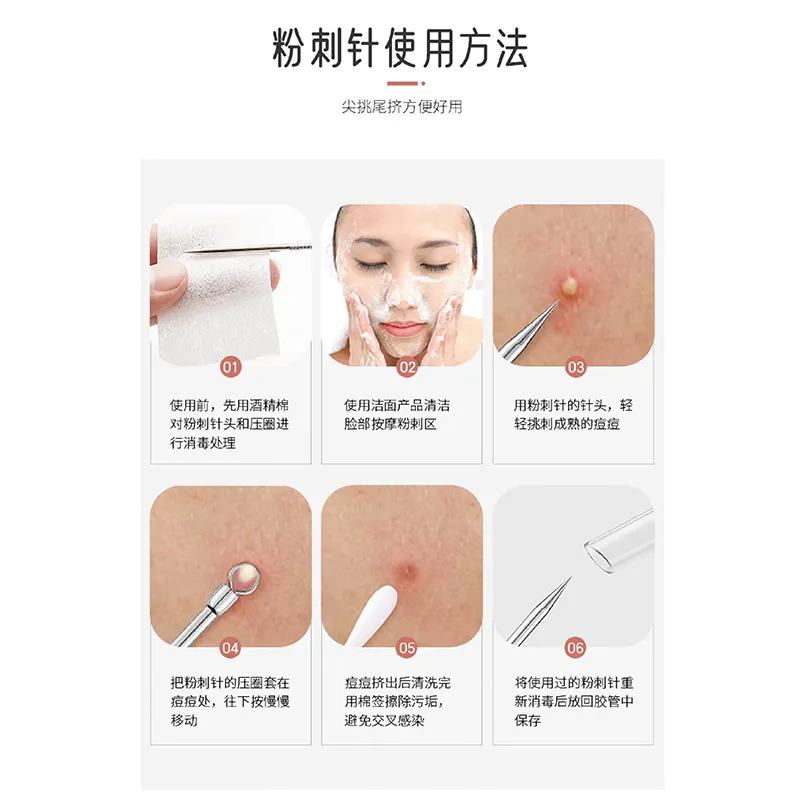 粉刺针使用方法

尖挑尾挤方便好用

01

使用前，先用酒精棉对粉刺针头和压圈进行消毒处理

02

使用洁面产品清洁脸部按摩粉刺区

03

用粉刺针的针头，轻轻挑刺成熟的痘痘

04

把粉刺针的压圈套在痘痘处，往下按慢慢移动

05

痘痘挤出后清洗完用棉签擦除污垢，避免交叉感染

06

将使用过的粉刺针重新消毒后放回胶管中保存