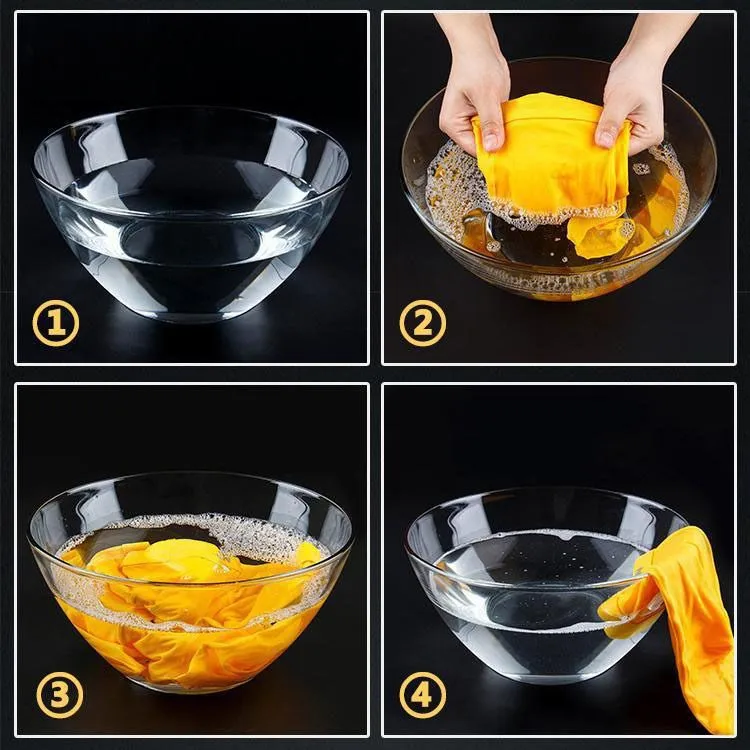 ①

②

③

④